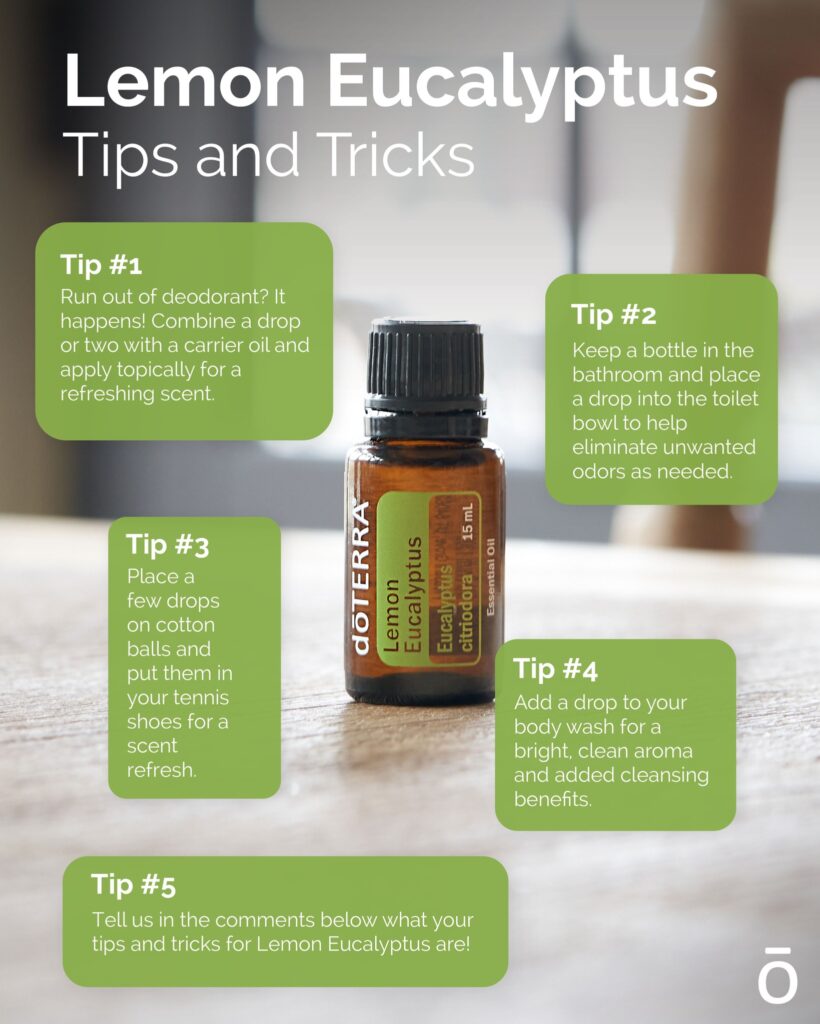 Lemon Eucalyptus
Tips and Tricks

Tip #1
Run out of deodorant? It happens! Combine a drop or two with a carrier oil and apply topically for a refreshing scent.

Tip #2
Keep a bottle in the bathroom and place a drop into the toilet bowl to help eliminate unwanted odors as needed.

dōTERRA
Lemon Eucalyptus
Eucalyptus citriodora
15 mL
Essential Oil

Tip #3
Place a few drops on cotton balls and put them in your tennis shoes for a scent refresh.

Tip #4
Add a drop to your body wash for a bright, clean aroma and added cleansing benefits.

Tip #5
Tell us in the comments below what your tips and tricks for Lemon Eucalyptus are!

ō